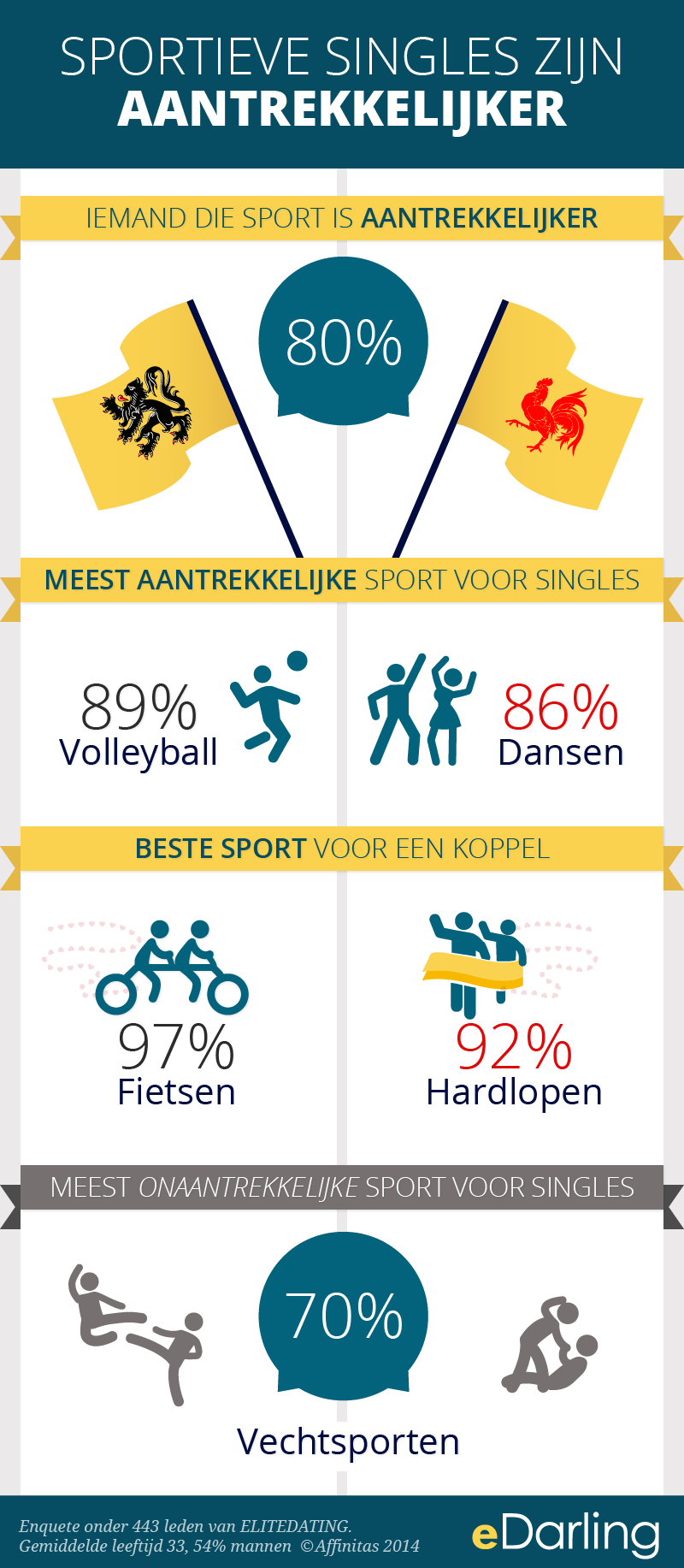 SPORTIEVE SINGLES ZIJN
AANTREKKELIJKER

IEMAND DIE SPORT IS AANTREKKELIJKER

80%

MEEST AANTREKKELIJKE SPORT VOOR SINGLES

89%
Volleyball

86%
Dansen

BESTE SPORT VOOR EEN KOPPEL

97%
Fietsen

92%
Hardlopen

MEEST ONAANTREKKELIJKE SPORT VOOR SINGLES

70%

Vechtsporten

Enquete onder 443 leden van ELITEDATING.
Gemiddelde leeftijd 33, 54% mannen ©Affinitas 2014

eDarling